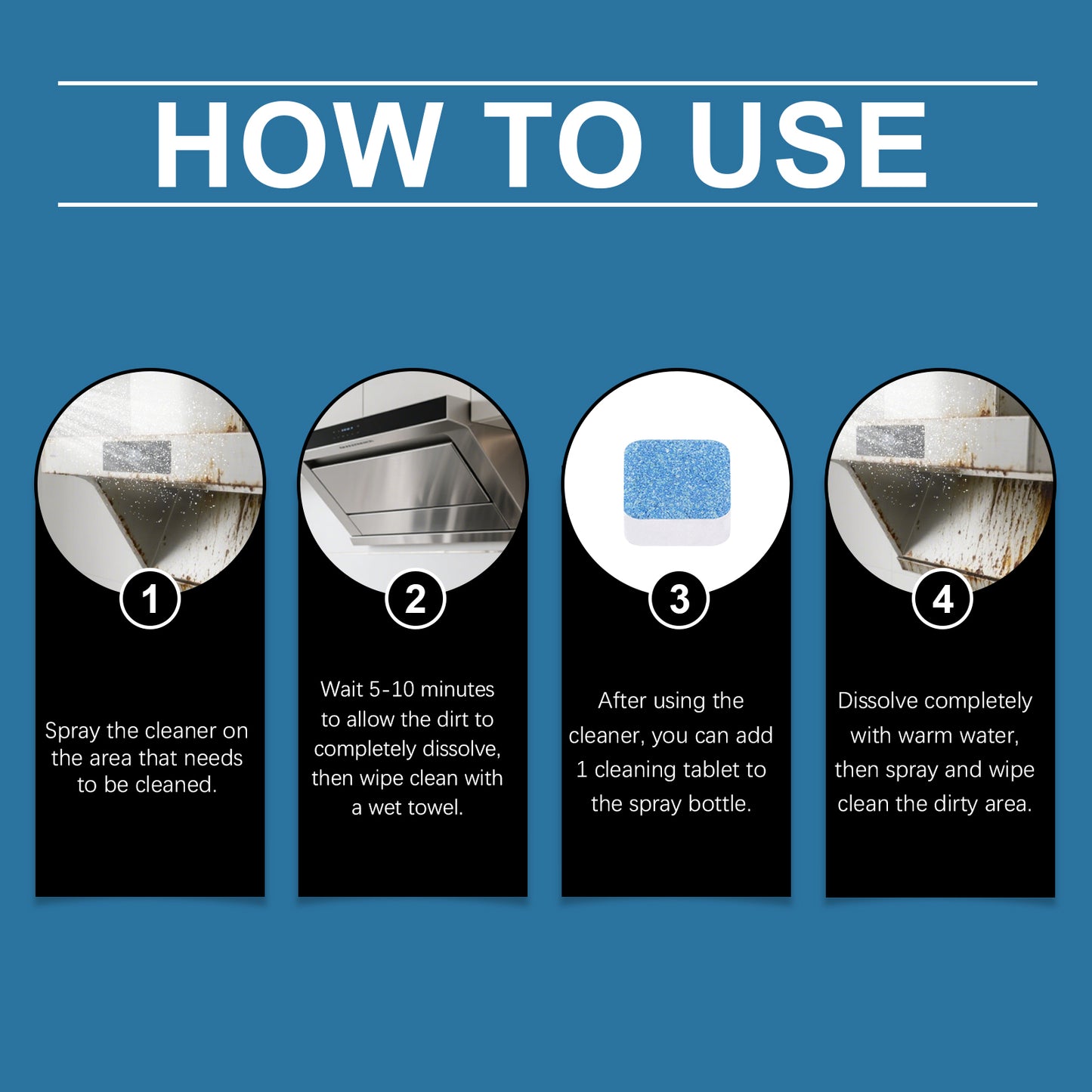 HOW TO USE

1

Spray the cleaner on the area that needs to be cleaned.

2

Wait 5-10 minutes to allow the dirt to completely dissolve, then wipe clean with a wet towel.

3

After using the cleaner, you can add 1 cleaning tablet to the spray bottle.

4

Dissolve completely with warm water, then spray and wipe clean the dirty area.