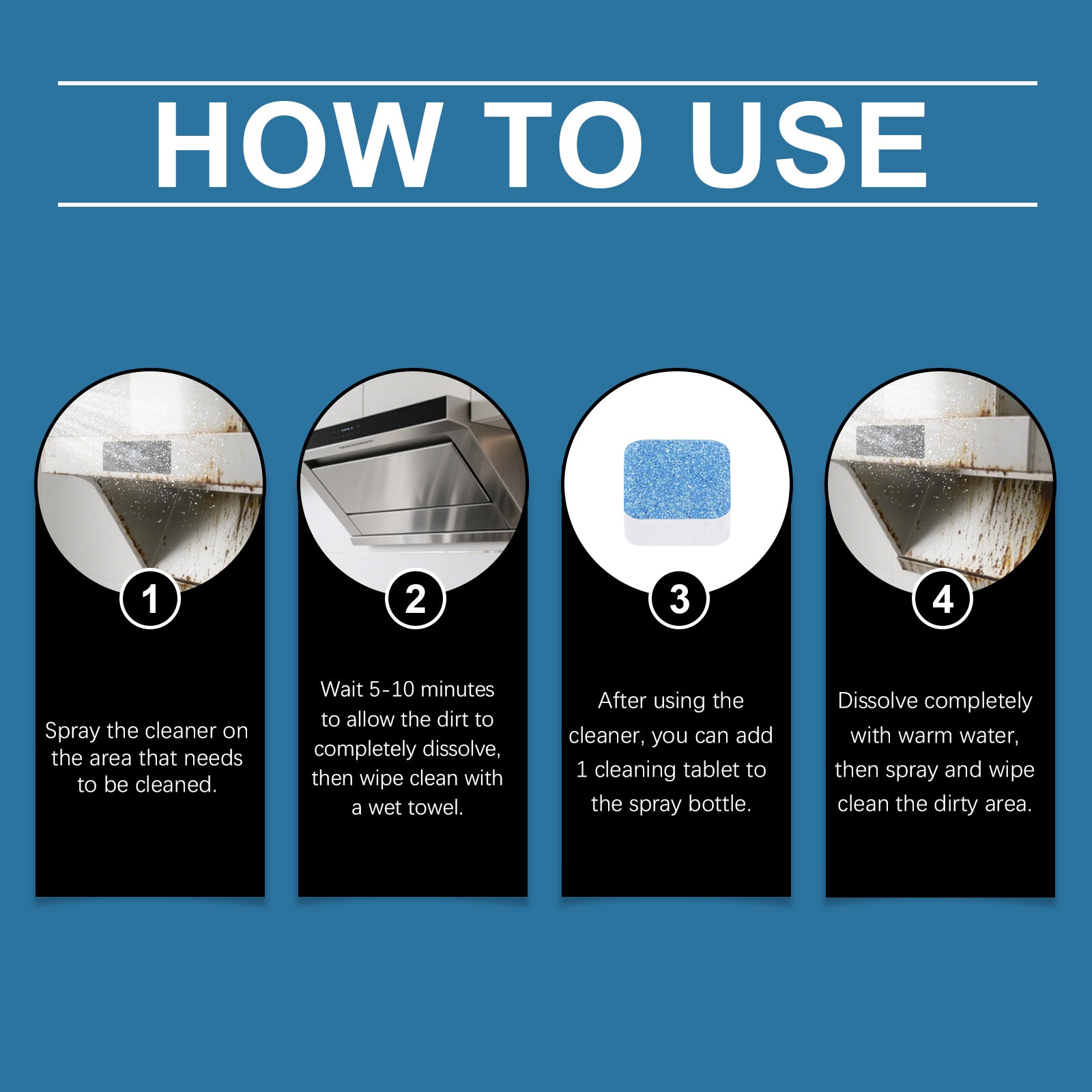 HOW TO USE

1

Spray the cleaner on the area that needs to be cleaned.

2

Wait 5-10 minutes to allow the dirt to completely dissolve, then wipe clean with a wet towel.

3

After using the cleaner, you can add 1 cleaning tablet to the spray bottle.

4

Dissolve completely with warm water, then spray and wipe clean the dirty area.